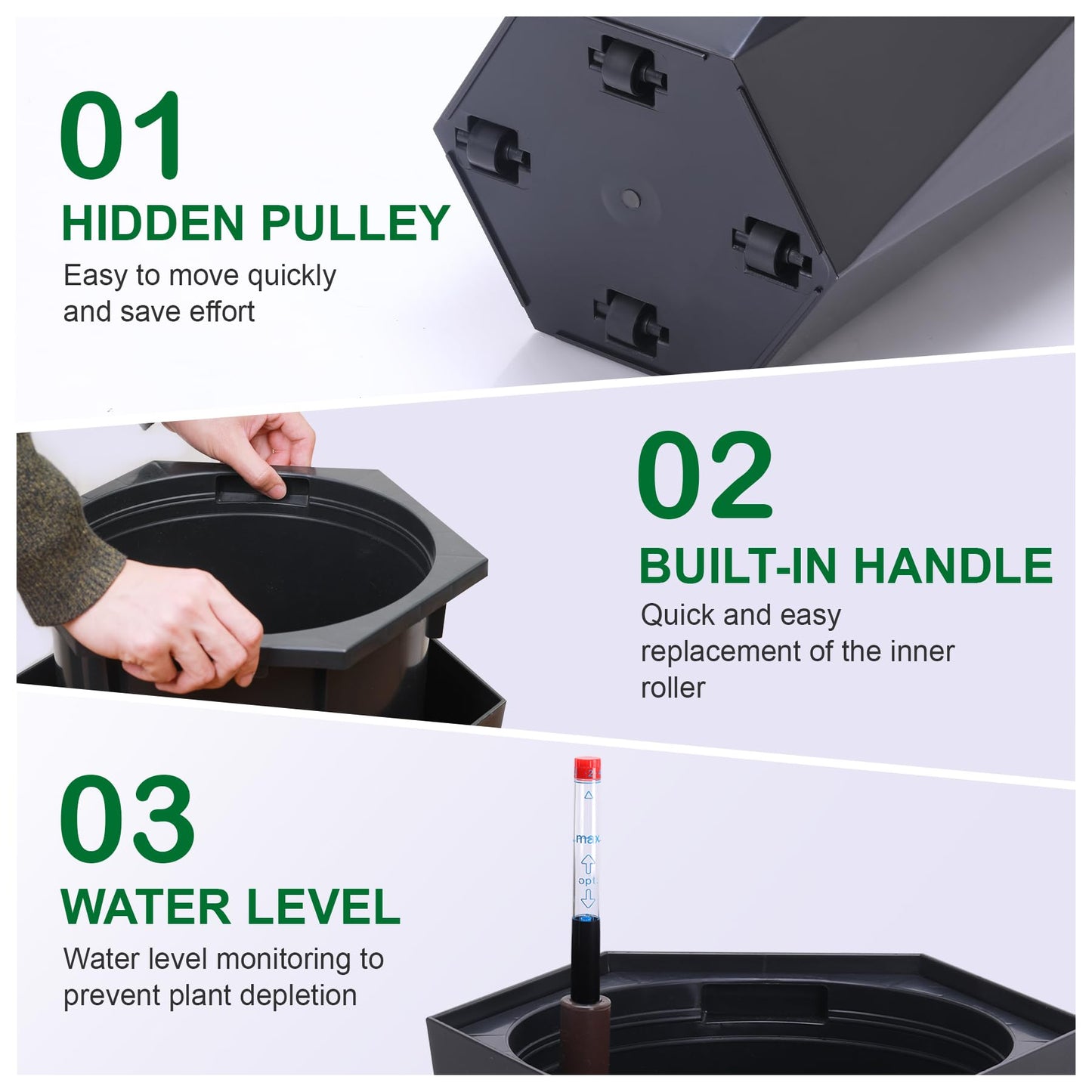 01
HIDDEN PULLEY
Easy to move quickly and save effort

02
BUILT-IN HANDLE
Quick and easy replacement of the inner roller

03
WATER LEVEL
Water level monitoring to prevent plant depletion

max
opt